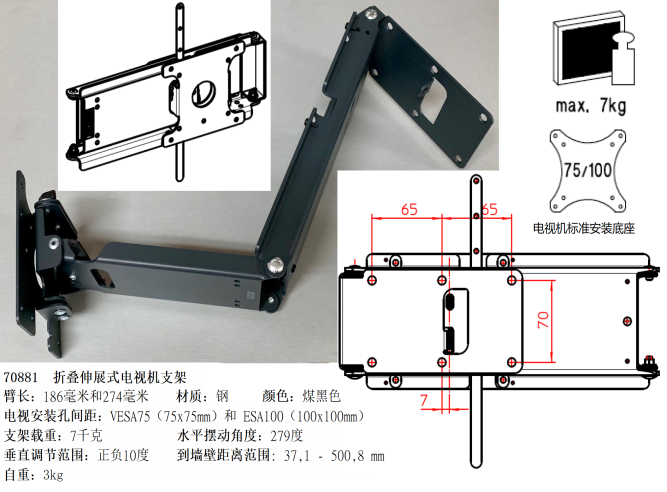 max. 7kg

75/100

电视机标准安装底座

65

65

70

7

70881 折叠伸展式电视机支架
臂长：186毫米和274毫米 材质：钢 颜色：煤黑色
电视安装孔间距：VESA75（75x75mm）和 ESA100（100x100mm）
支架载重：7千克 水平摆动角度：279度
垂直调节范围：正负10度 到墙壁距离范围：37,1 - 500,8 mm
自重：3kg