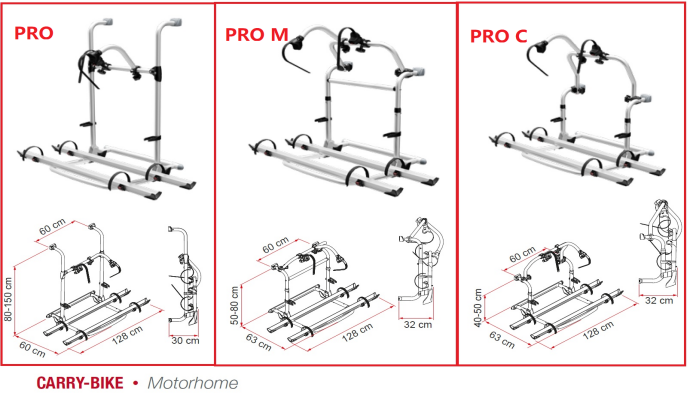 PRO

60 cm
80-150 cm
60 cm
128 cm
30 cm

PRO M

60 cm
50-80 cm
63 cm
128 cm
32 cm

PRO C

60 cm
40-50 cm
63 cm
128 cm
32 cm

CARRY-BIKE • Motorhome