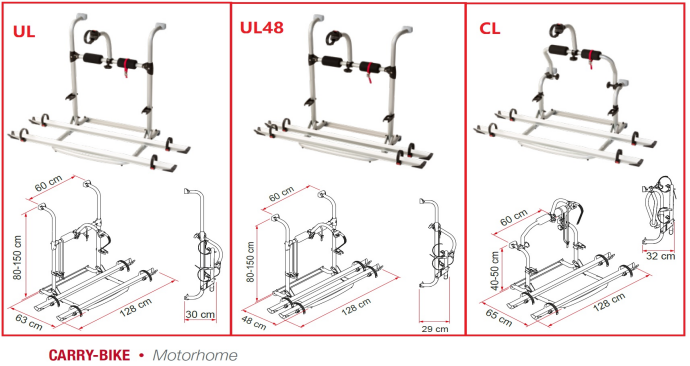 UL

60 cm
80-150 cm
63 cm
128 cm
30 cm

UL48

60 cm
80-150 cm
48 cm
128 cm
29 cm

CL

60 cm
40-50 cm
65 cm
128 cm
32 cm

CARRY-BIKE • Motorhome