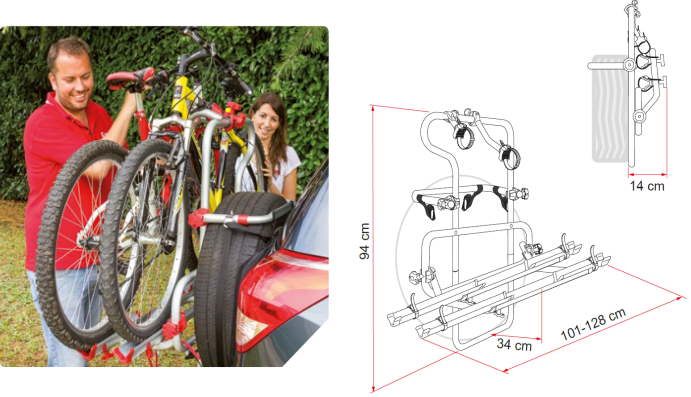 14 cm

94 cm

34 cm

101-128 cm